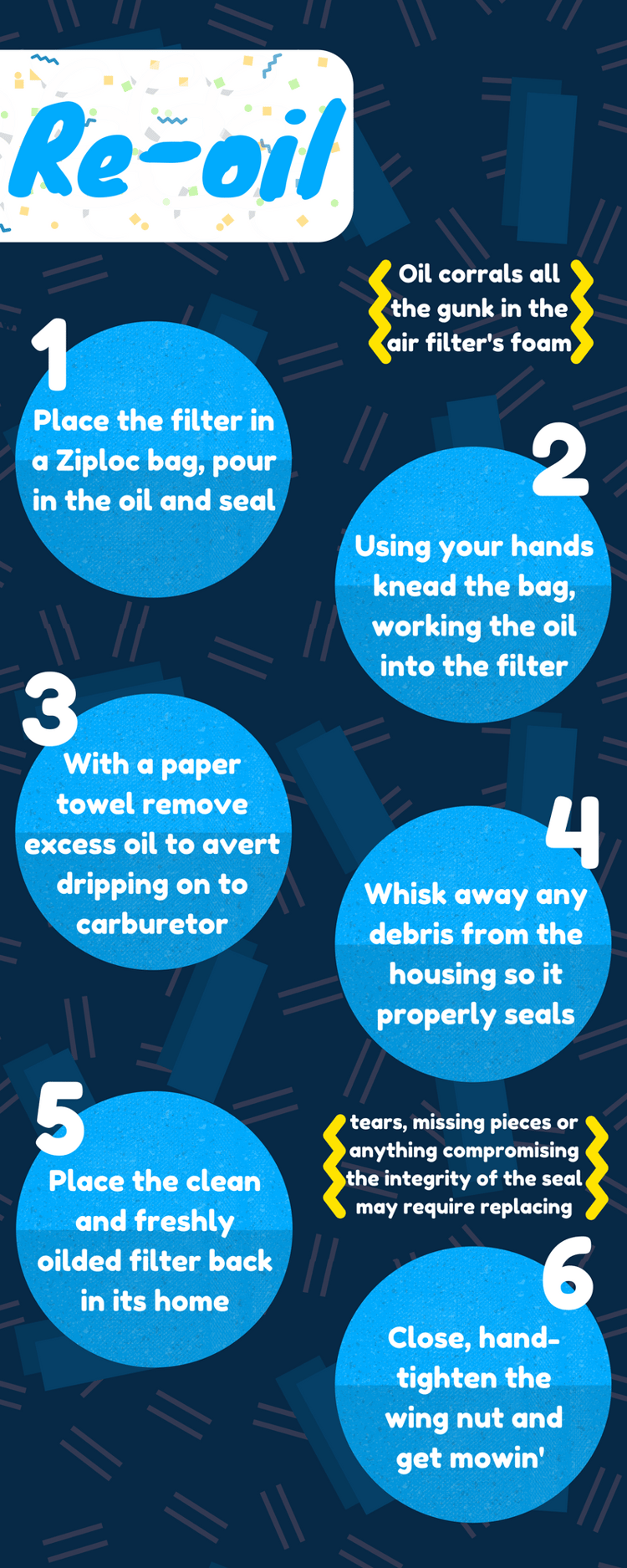 Re-oil

Oil corrals all the gunk in the air filter's foam

1
Place the filter in a Ziploc bag, pour in the oil and seal

2
Using your hands knead the bag, working the oil into the filter

3
With a paper towel remove excess oil to avert dripping on to carburetor

4
Whisk away any debris from the housing so it properly seals

5
Place the clean and freshly oilded filter back in its home

tears, missing pieces or anything compromising the integrity of the seal may require replacing

6
Close, hand-tighten the wing nut and get mowin'